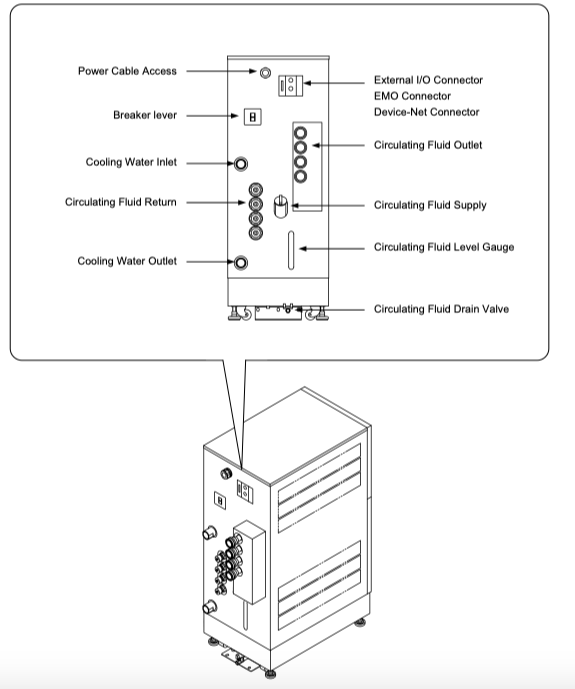 Power Cable Access
Breaker lever
Cooling Water Inlet
Circulating Fluid Return
Cooling Water Outlet
External I/O Connector
EMO Connector
Device-Net Connector
Circulating Fluid Outlet
Circulating Fluid Supply
Circulating Fluid Level Gauge
Circulating Fluid Drain Valve